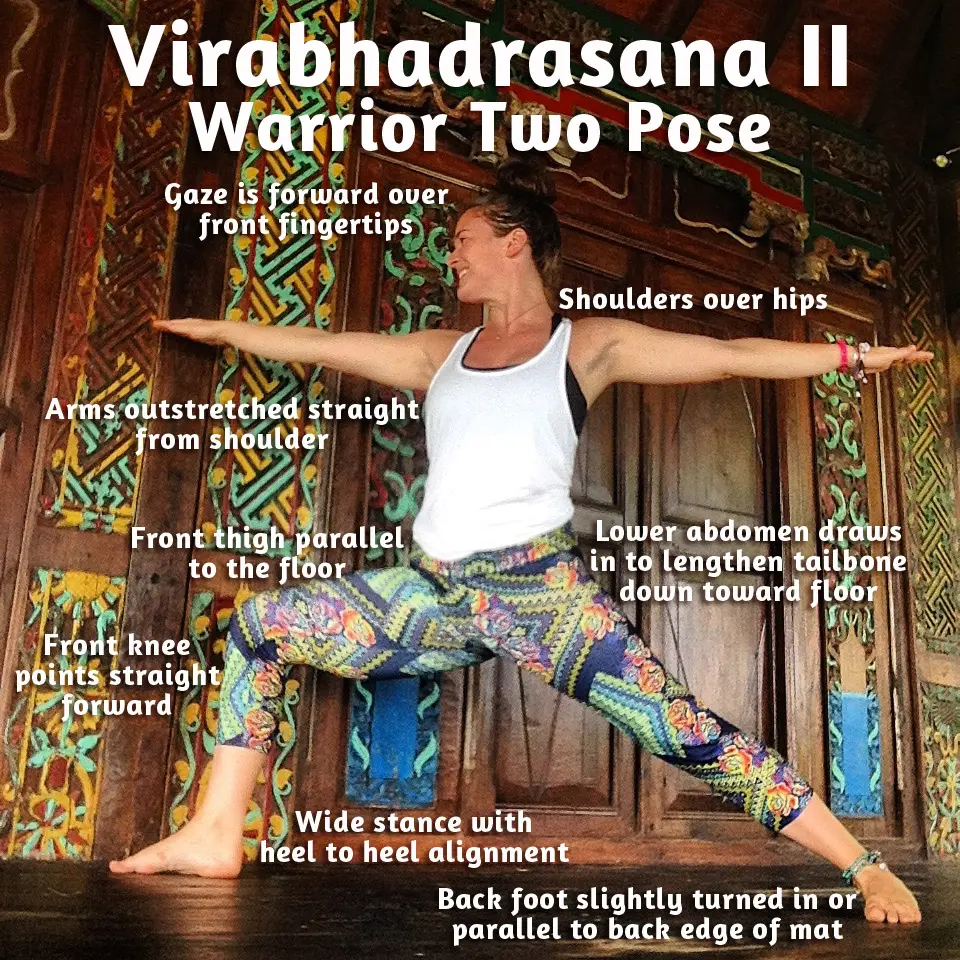 Virabhadrasana II
Warrior Two Pose

Gaze is forward over front fingertips

Shoulders over hips

Arms outstretched straight from shoulder

Front thigh parallel to the floor

Lower abdomen draws in to lengthen tailbone down toward floor

Front knee points straight forward

Wide stance with heel to heel alignment

Back foot slightly turned in or parallel to back edge of mat