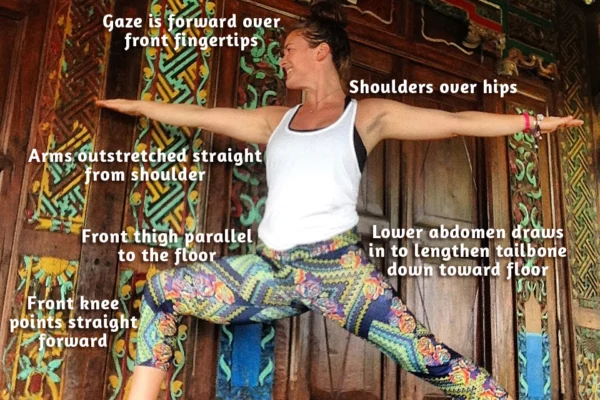 Gaze is forward over front fingertips

Shoulders over hips

Arms outstretched straight from shoulder

Front thigh parallel to the floor

Lower abdomen draws in to lengthen tailbone down toward floor

Front knee points straight forward