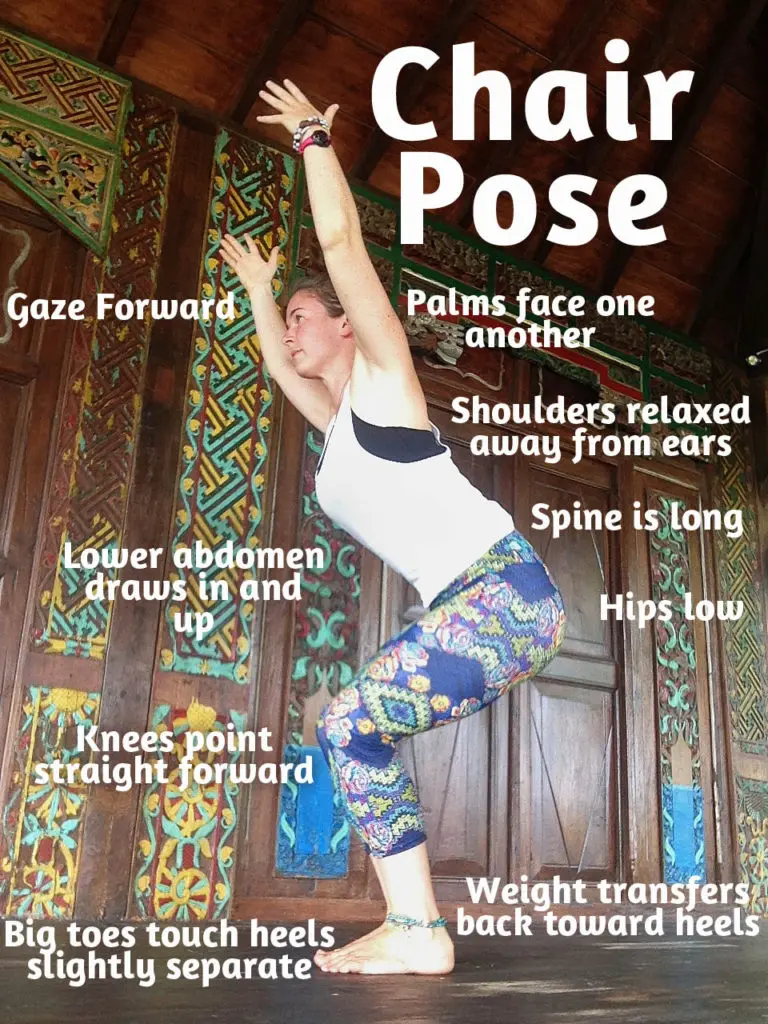 Chair Pose

Gaze Forward

Palms face one another

Shoulders relaxed away from ears

Spine is long

Lower abdomen draws in and up

Hips low

Knees point straight forward

Weight transfers back toward heels

Big toes touch heels slightly separate