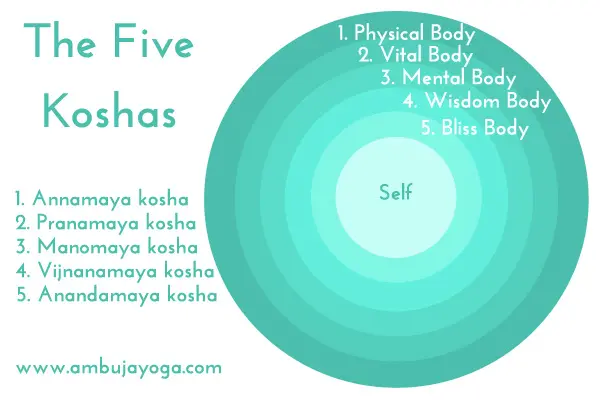 The Five Koshas

1. Annamaya kosha
2. Pranamaya kosha
3. Manomaya kosha
4. Vijnanamaya kosha
5. Anandamaya kosha

www.ambujayoga.com

1. Physical Body
2. Vital Body
3. Mental Body
4. Wisdom Body
5. Bliss Body

Self