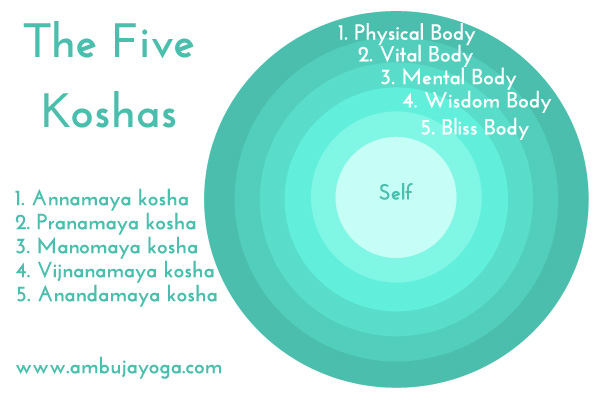 The Five Koshas

1. Annamaya kosha
2. Pranamaya kosha
3. Manomaya kosha
4. Vijnanamaya kosha
5. Anandamaya kosha

www.ambujayoga.com

1. Physical Body
2. Vital Body
3. Mental Body
4. Wisdom Body
5. Bliss Body

Self